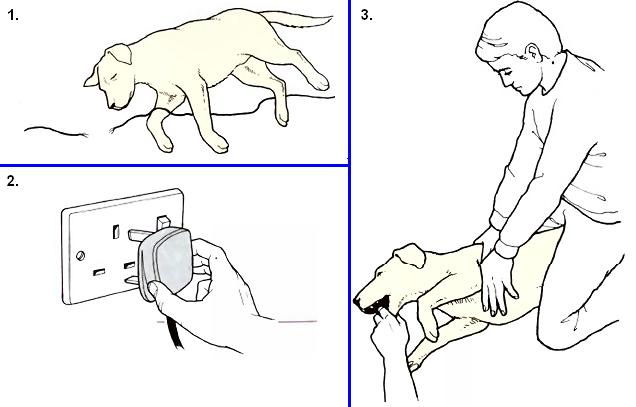 1.

2.

3.