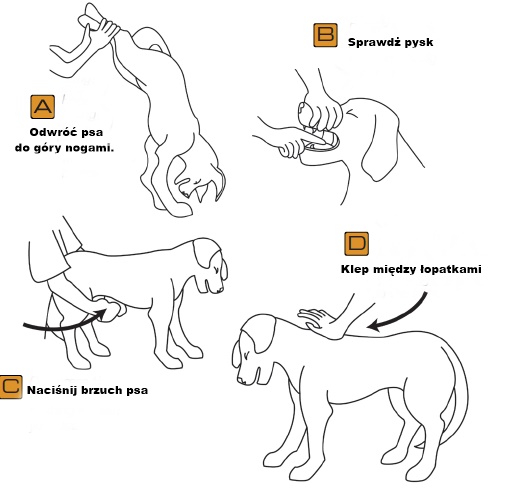 A
Odwróć psa do góry nogami.

B
Sprawdź pysk

C
Naciśnij brzuch psa

D
Klep między łopatkami